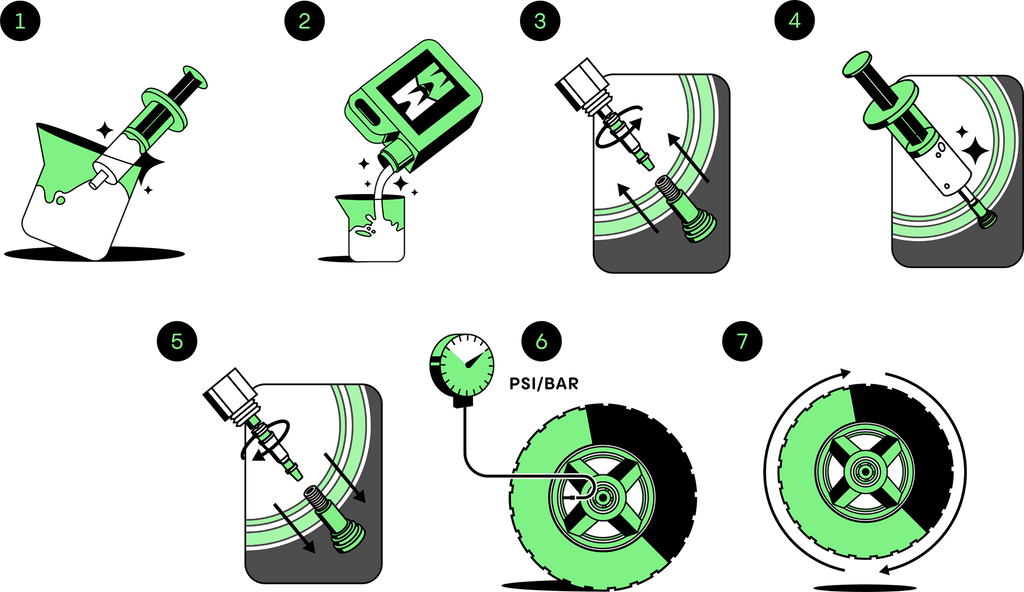 1

2

3

4

5

6

PSI/BAR

7