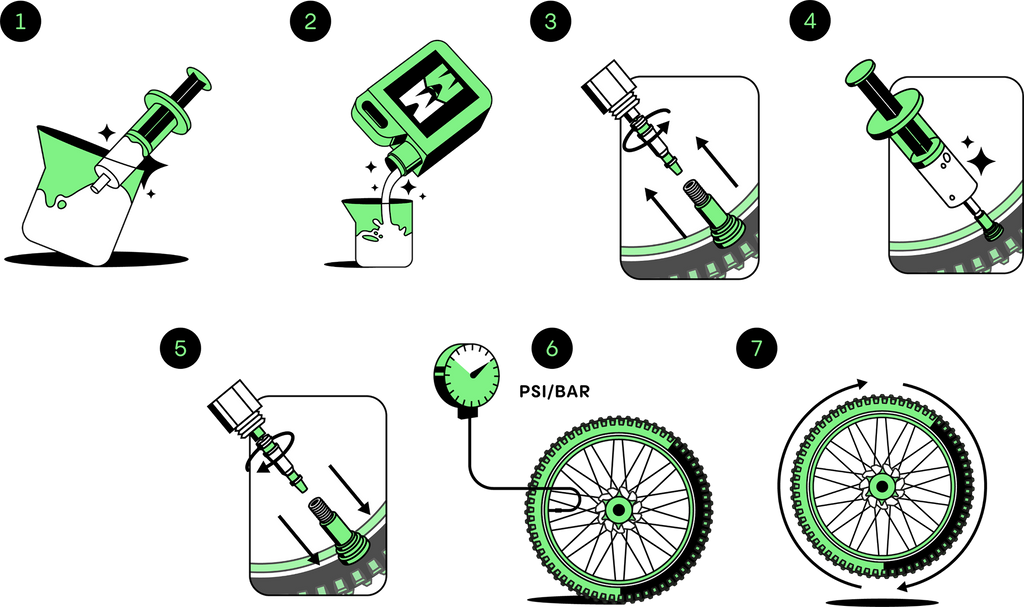 1
2
3
4
5
6
PSI/BAR
7