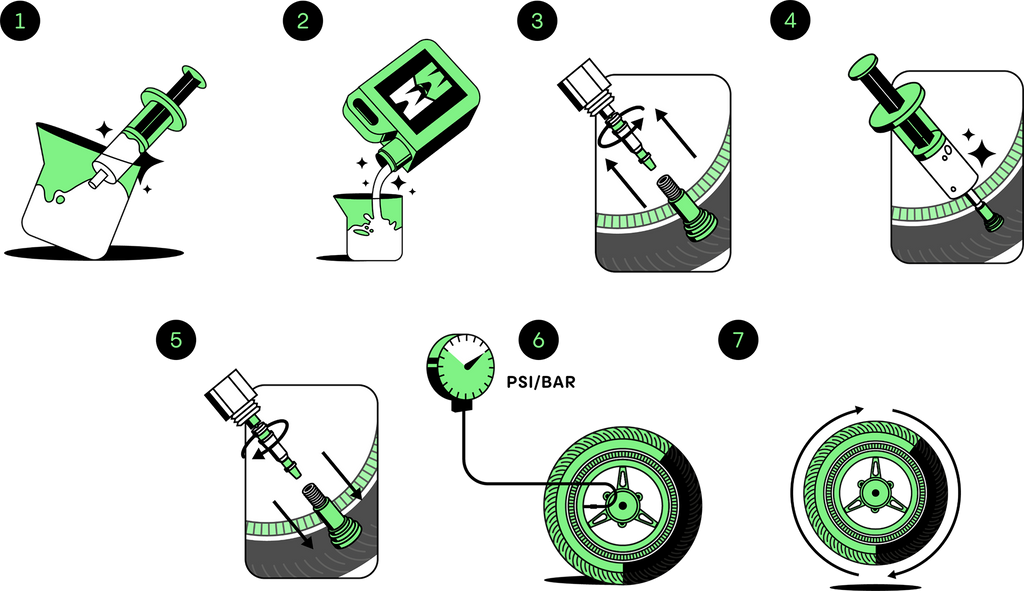 1

2

3

4

5

6

PSI/BAR

7