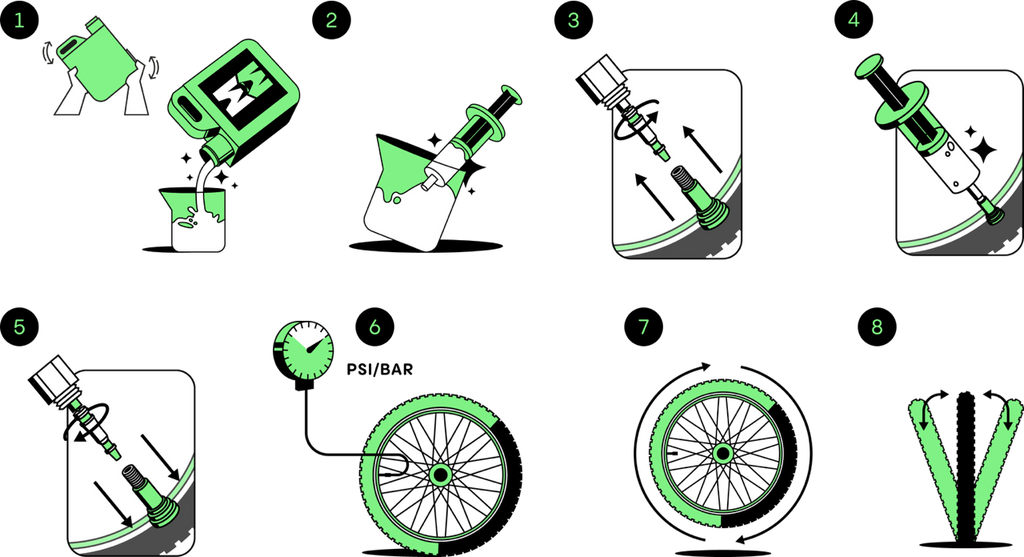 1

2

3

4

5

6

PSI/BAR

7

8