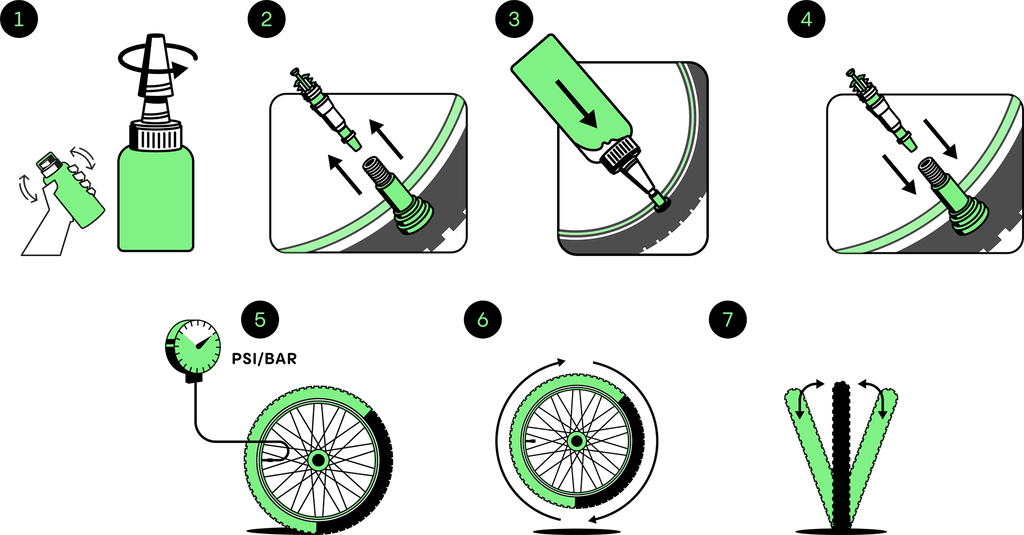 1
2
3
4
5
PSI/BAR
6
7