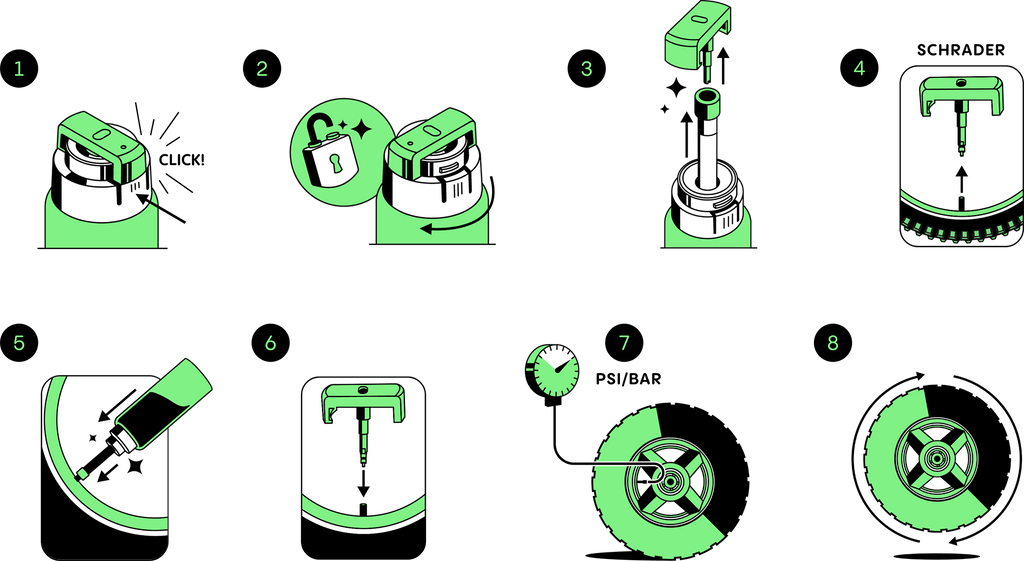 1

CLICK!

2

3

4

SCHRADER

5

6

7

PSI/BAR

8