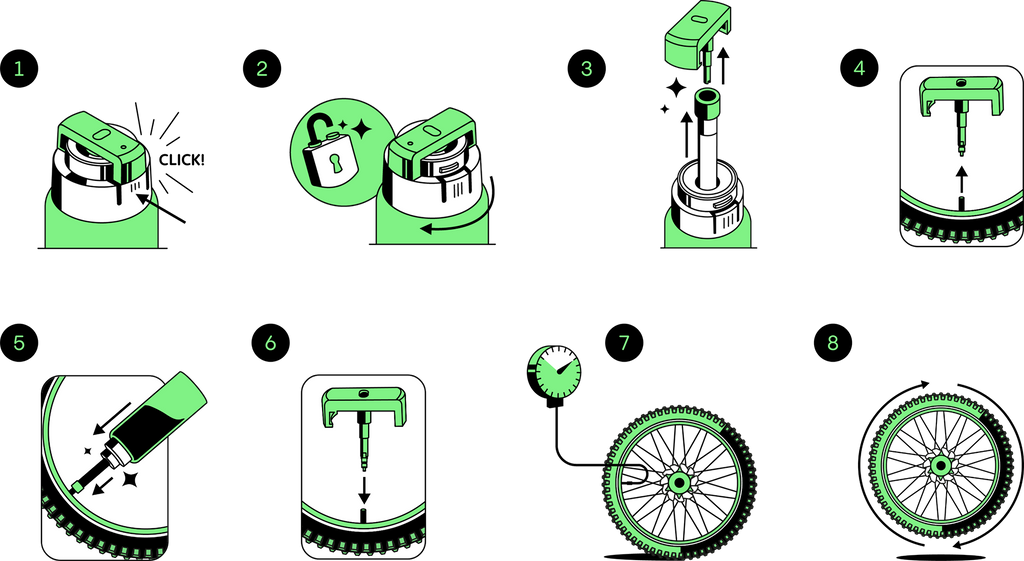 1

CLICK!

2

3

4

5

6

7

8